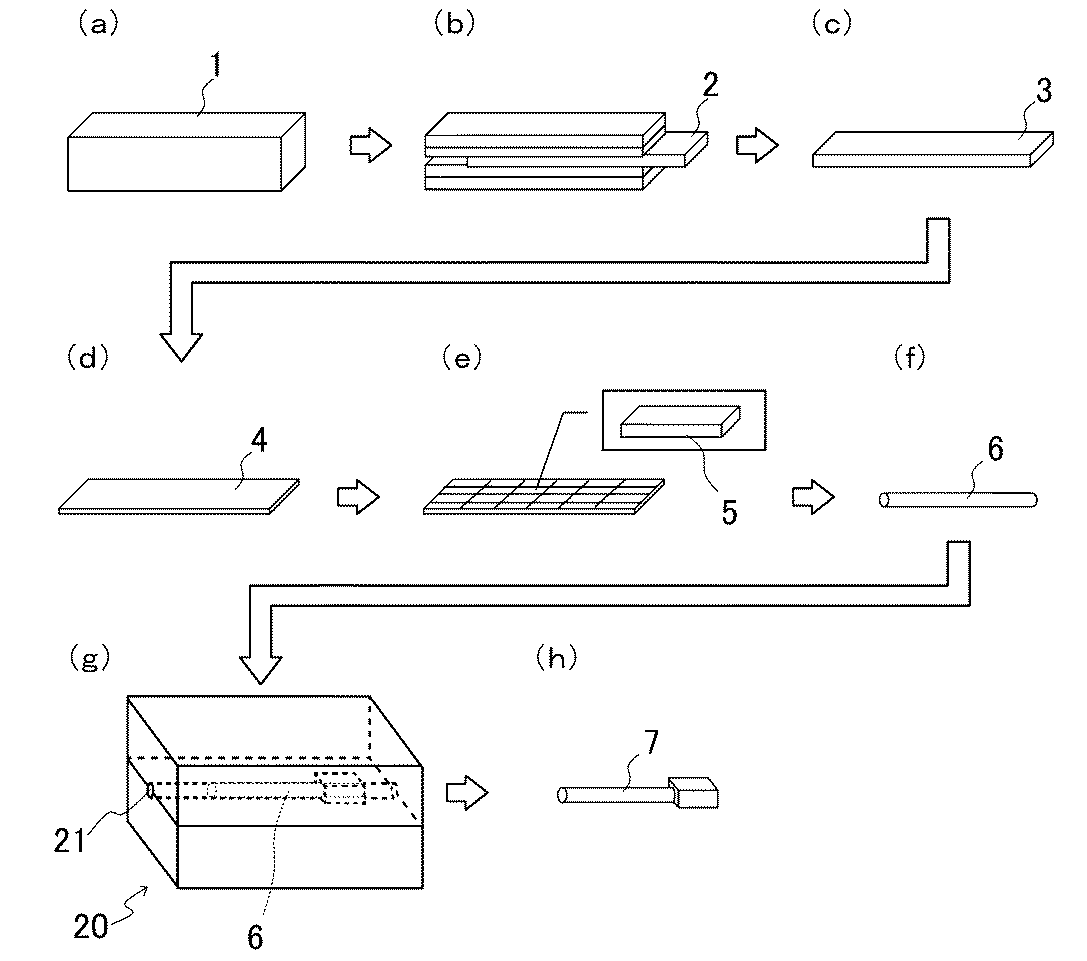 (a)
1

(b)
2

(c)
3

(d)
4

(e)
5

(f)
6

(g)
21
20
6

(h)
7